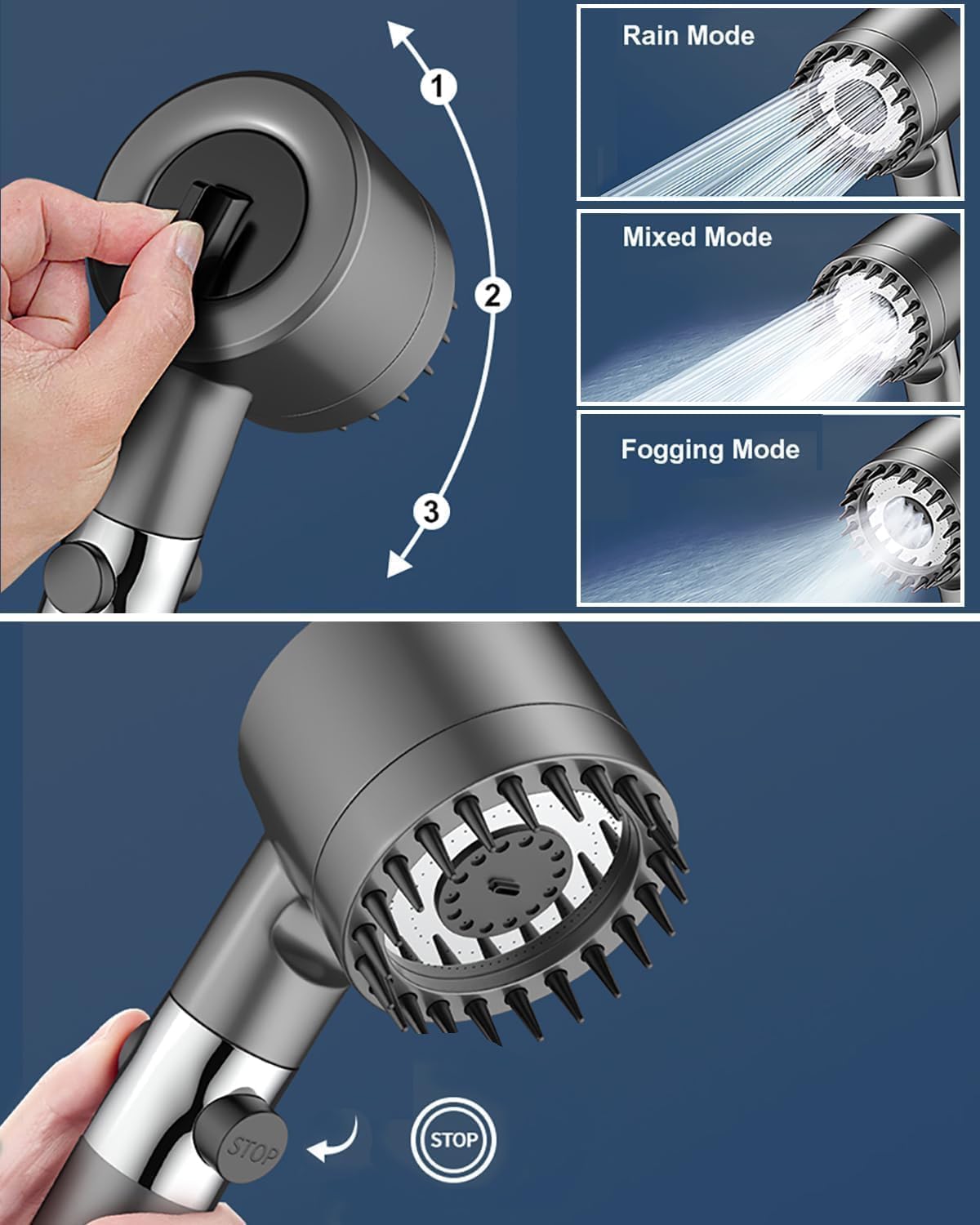 1
2
3

Rain Mode

Mixed Mode

Fogging Mode

STOP

STOP