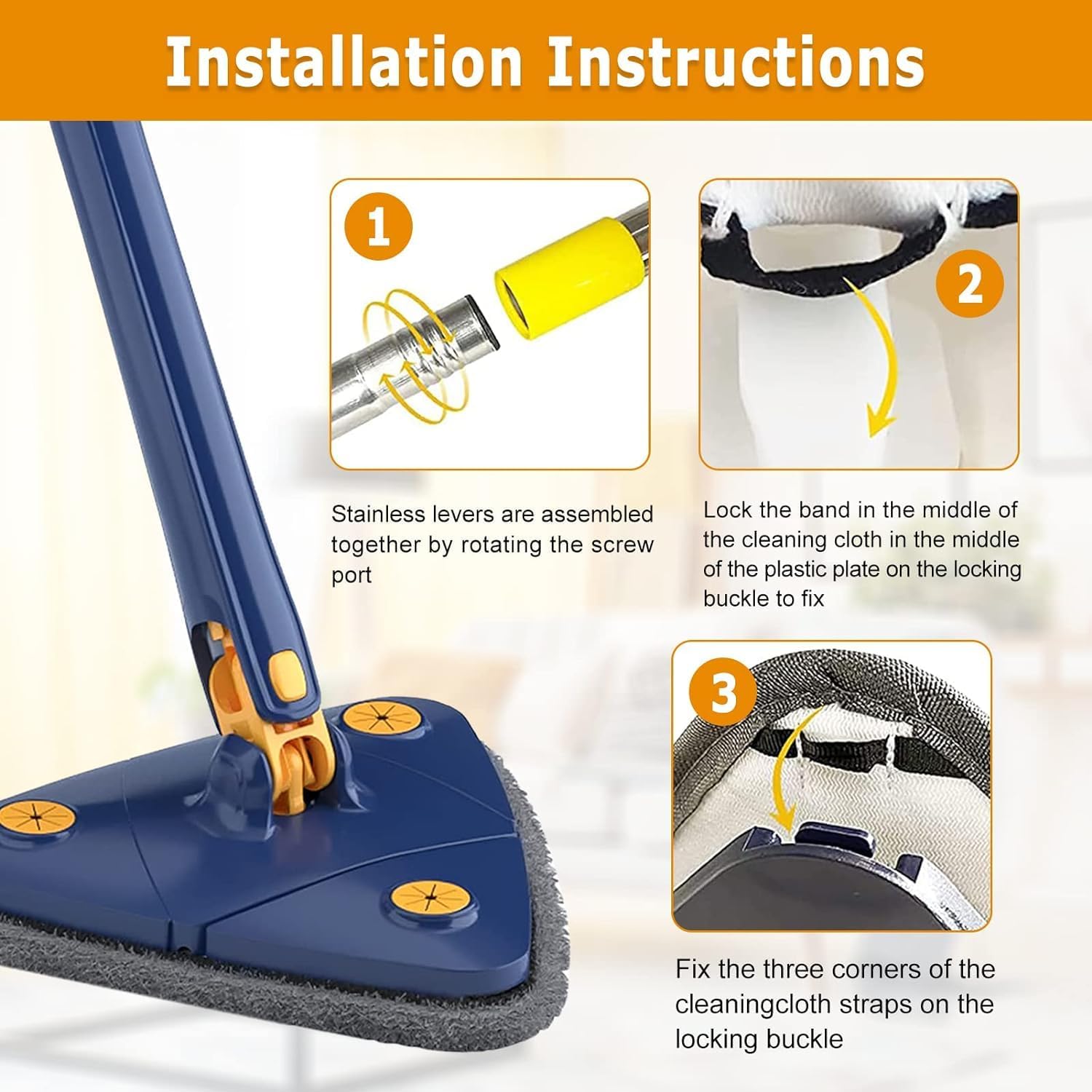 Installation Instructions

1

Stainless levers are assembled together by rotating the screw port

2

Lock the band in the middle of the cleaning cloth in the middle of the plastic plate on the locking buckle to fix

3

Fix the three corners of the cleaningcloth straps on the locking buckle