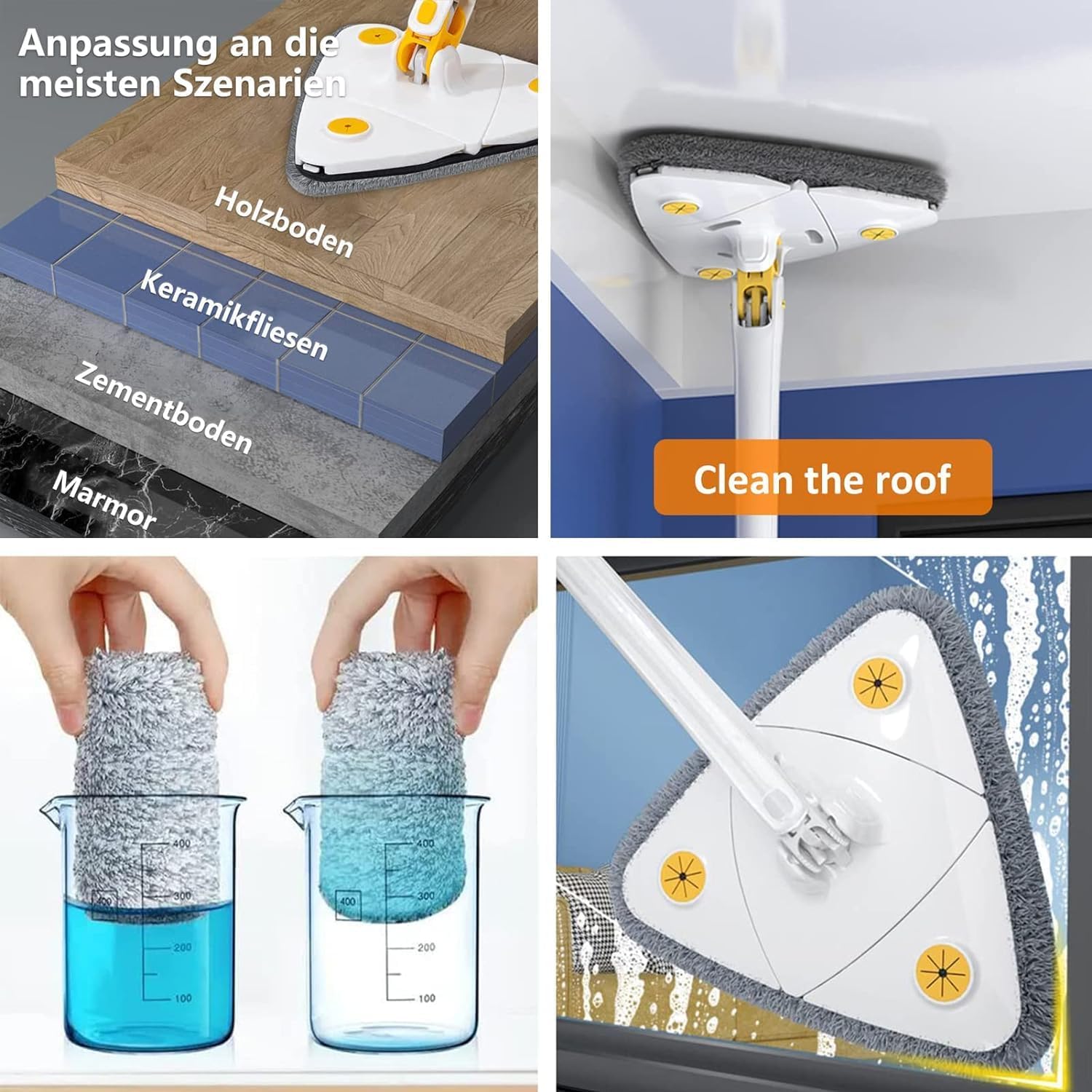 Anpassung an die meisten Szenarien

Holzboden

Keramikfliesen

Zementboden

Marmor

Clean the roof

400
300
400
200
100

400
300
400
200
100